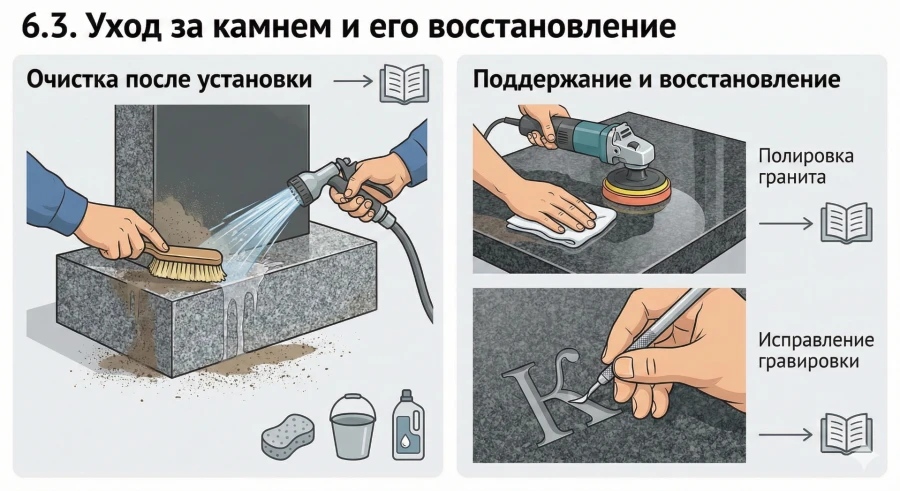 6.3. Уход за камнем и его восстановление

Очистка после установки

Поддержание и восстановление

Полировка гранита

Исправление гравировки

K